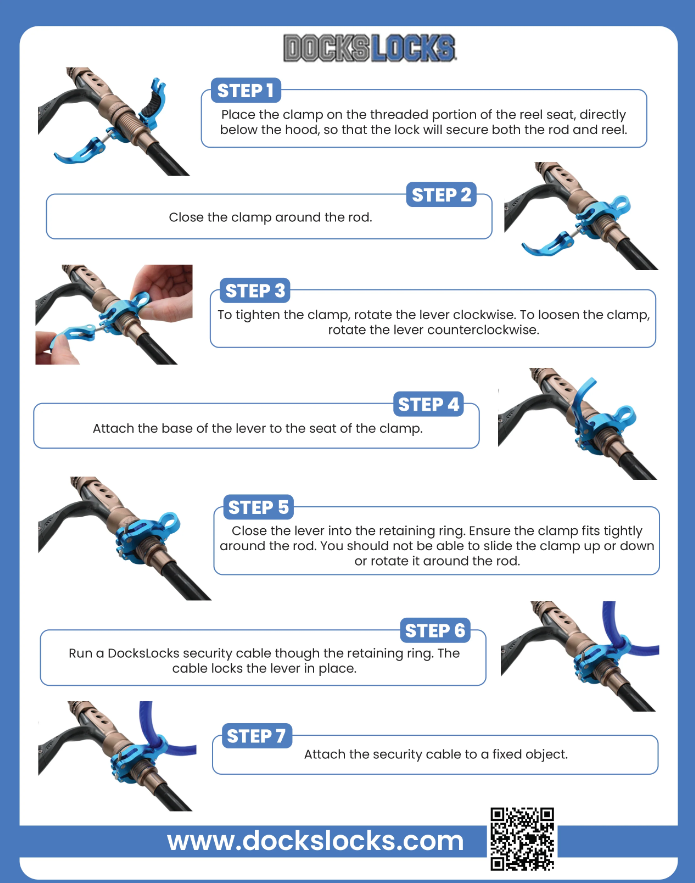 DOCKSLOCKS

STEP 1
Place the clamp on the threaded portion of the reel seat, directly below the hood, so that the lock will secure both the rod and reel.

STEP 2
Close the clamp around the rod.

STEP 3
To tighten the clamp, rotate the lever clockwise. To loosen the clamp, rotate the lever counterclockwise.

STEP 4
Attach the base of the lever to the seat of the clamp.

STEP 5
Close the lever into the retaining ring. Ensure the clamp fits tightly around the rod. You should not be able to slide the clamp up or down or rotate it around the rod.

STEP 6
Run a DocksLocks security cable though the retaining ring. The cable locks the lever in place.

STEP 7
Attach the security cable to a fixed object.

www.dockslocks.com